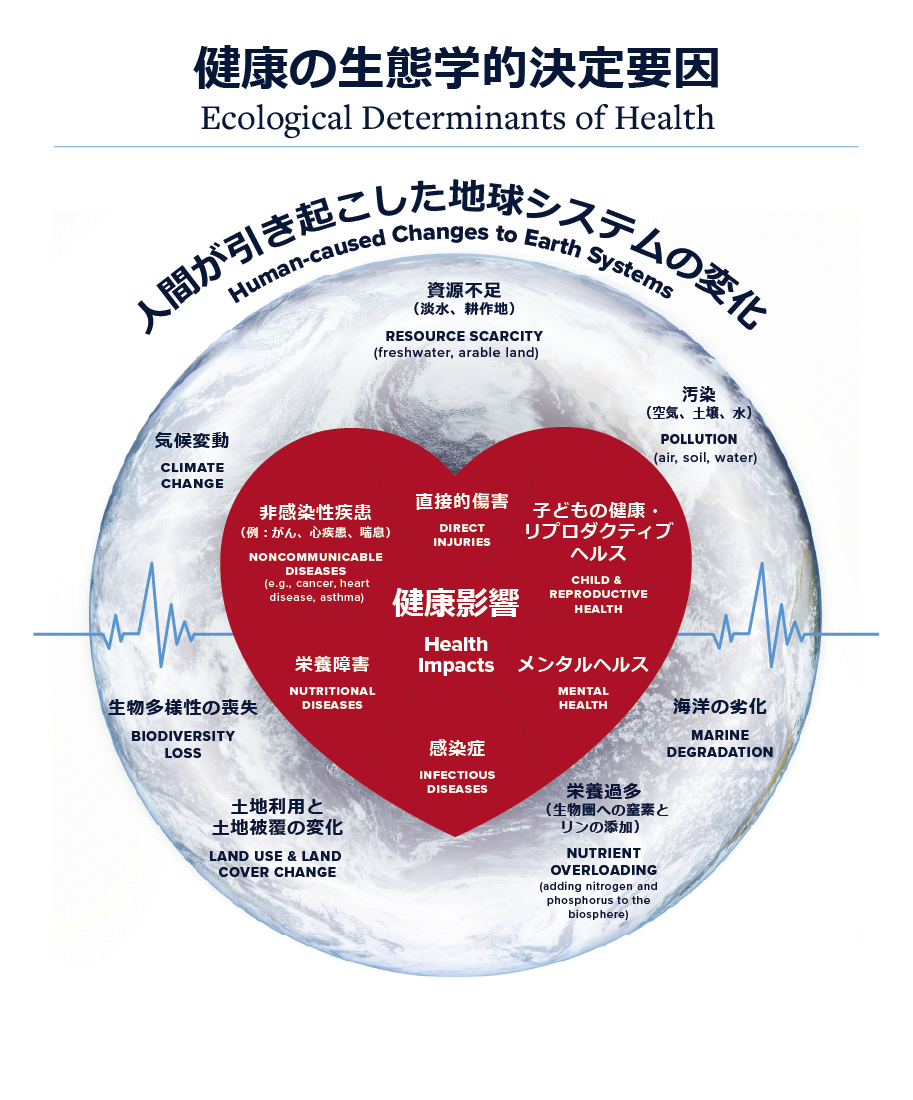 健康の生態学的決定要因
Ecological Determinants of Health

人間が引き起こした地球システムの変化
Human-caused Changes to Earth Systems

資源不足
（淡水、耕作地）
RESOURCE SCARCITY
(freshwater, arable land)

汚染
（空気、土壌、水）
POLLUTION
(air, soil, water)

気候変動
CLIMATE CHANGE

非感染性疾患
（例：がん、心疾患、喘息）
NONCOMMUNICABLE DISEASES
(e.g., cancer, heart disease, asthma)

直接的傷害
DIRECT INJURIES

子どもの健康・リプロダクティブヘルス
CHILD & REPRODUCTIVE HEALTH

健康影響
Health Impacts

栄養障害
NUTRITIONAL DISEASES

メンタルヘルス
MENTAL HEALTH

感染症
INFECTIOUS DISEASES

生物多様性の喪失
BIODIVERSITY LOSS

海洋の劣化
MARINE DEGRADATION

土地利用と土地被覆の変化
LAND USE & LAND COVER CHANGE

栄養過多
（生物圏への窒素とリンの添加）
NUTRIENT OVERLOADING
(adding nitrogen and phosphorus to the biosphere)