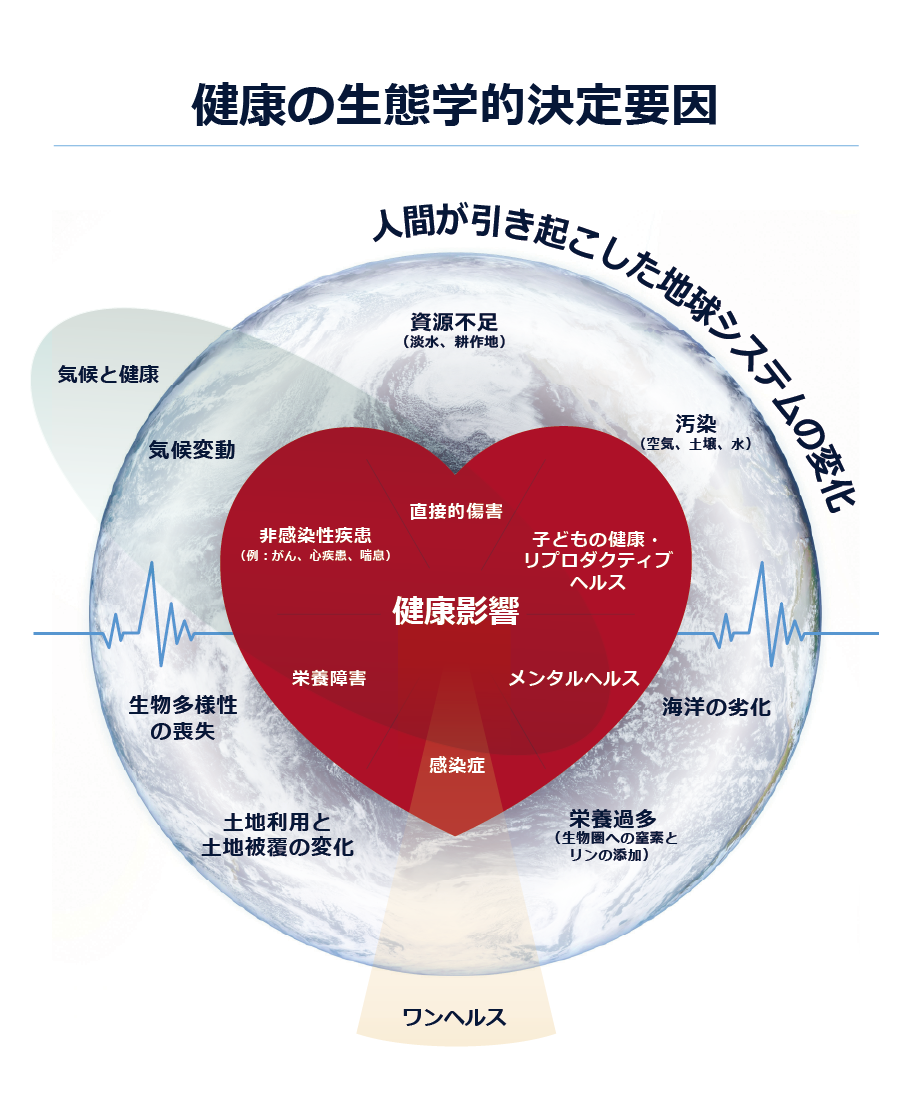 健康の生態学的決定要因

人間が引き起こした地球システムの変化

気候と健康

気候変動

資源不足
（淡水、耕作地）

汚染
（空気、土壌、水）

直接的傷害

非感染性疾患
（例：がん、心疾患、喘息）

子どもの健康・リプロダクティブヘルス

健康影響

栄養障害

メンタルヘルス

感染症

生物多様性の喪失

海洋の劣化

土地利用と土地被覆の変化

栄養過多
（生物圏への窒素とリンの添加）

ワンヘルス